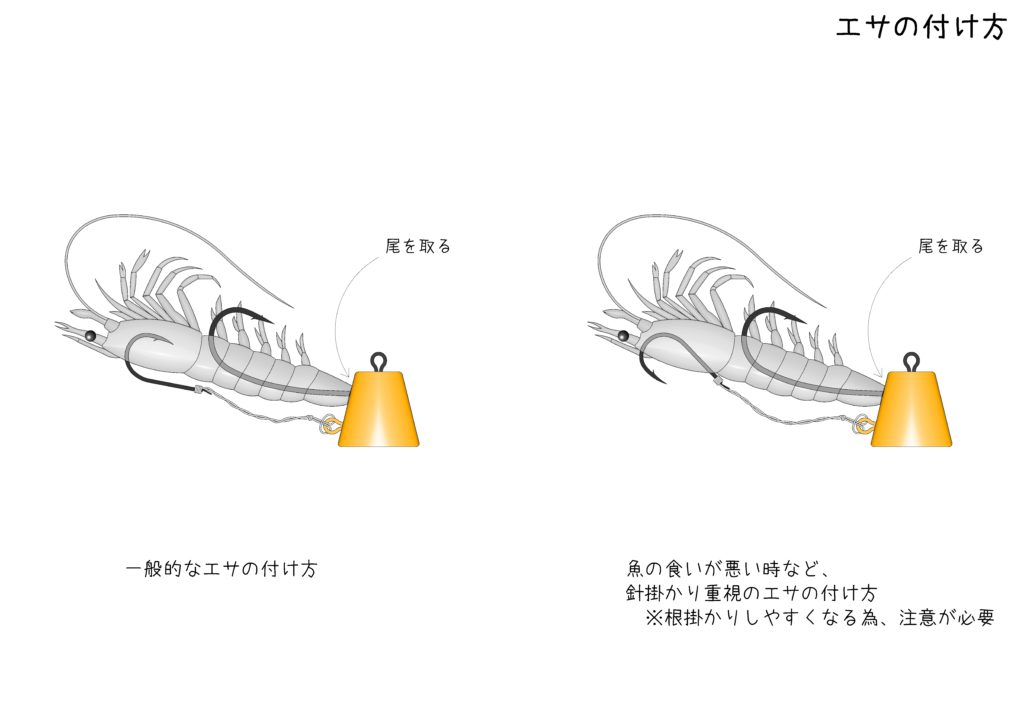 エサの付け方

尾を取る

尾を取る

一般的なエサの付け方

魚の食いが悪い時など、
針掛かり重視のエサの付け方
※根掛かりしやすくなる為、注意が必要