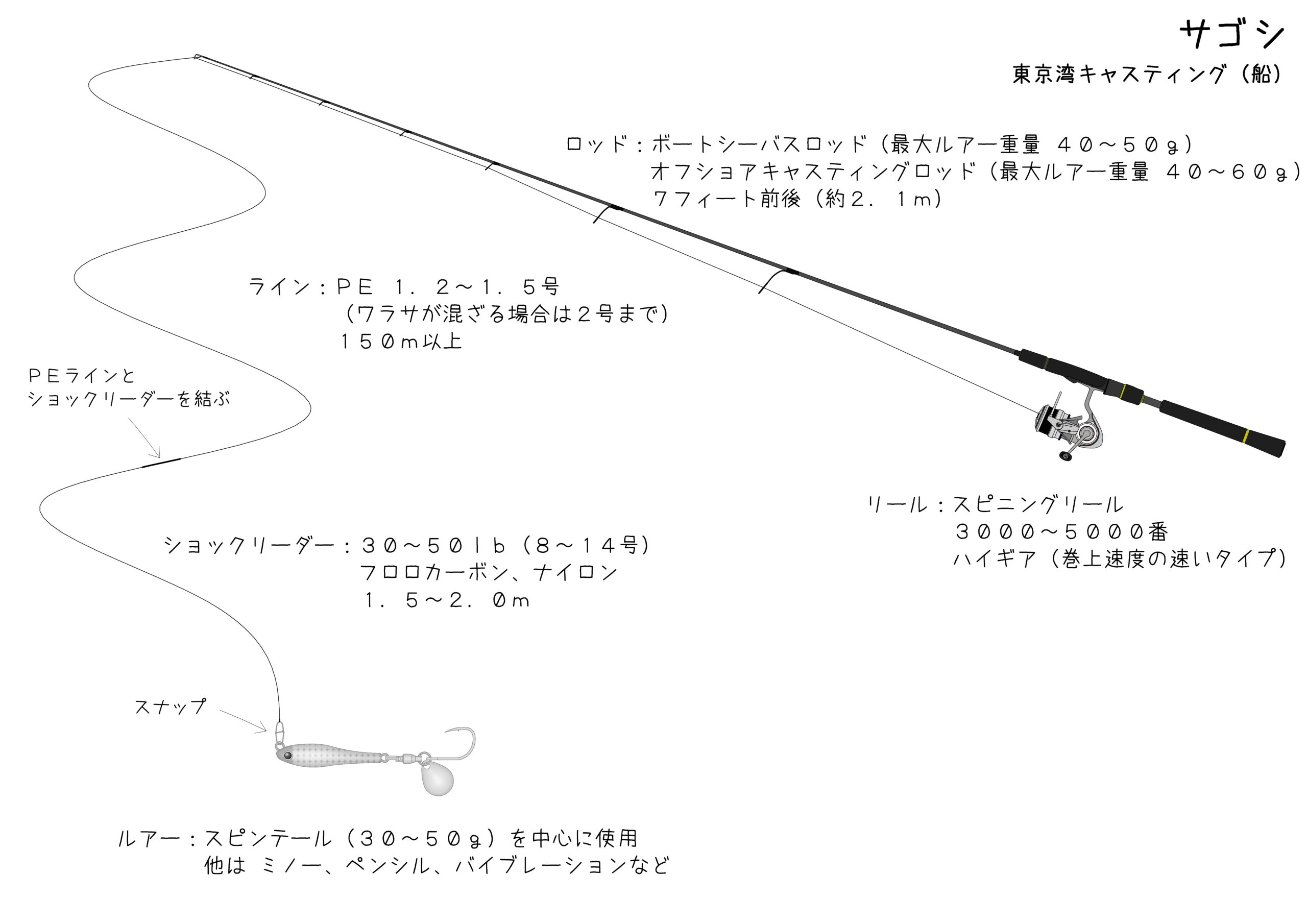 サゴシ

東京湾キャスティング（船）

ロッド：ボートシーバスロッド（最大ルアー重量 ４０～５０ｇ）
オフショアキャスティングロッド（最大ルアー重量 ４０～６０ｇ）
７フィート前後（約２．１ｍ）

ライン：ＰＥ １．２～１．５号
（ワラサが混ざる場合は２号まで）
１５０ｍ以上

ＰＥラインと
ショックリーダーを結ぶ

リール：スピニングリール
３０００～５０００番
ハイギア（巻上速度の速いタイプ）

ショックリーダー：３０～５０ｌｂ（８～１４号）
フロロカーボン、ナイロン
１．５～２．０ｍ

スナップ

ルアー：スピンテール（３０～５０ｇ）を中心に使用
他は ミノー、ペンシル、バイブレーションなど